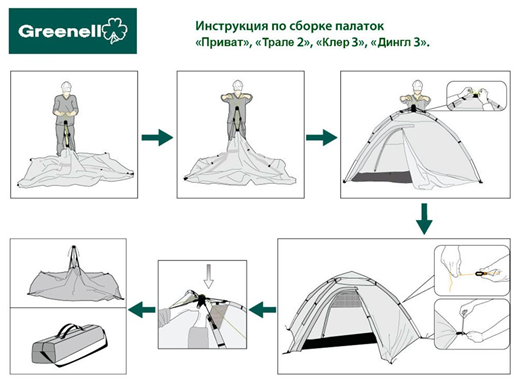 Greenell

Инструкция по сборке палаток «Приват», «Трале 2», «Клер 3», «Дингл 3».