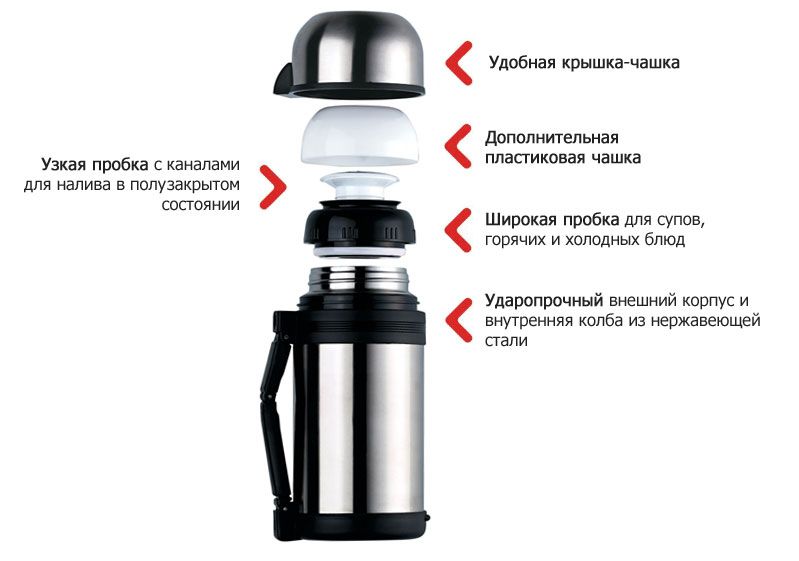 Удобная крышка-чашка

Дополнительная пластиковая чашка

Узкая пробка с каналами для налива в полузакрытом состоянии

Широкая пробка для супов, горячих и холодных блюд

Ударопрочный внешний корпус и внутренняя колба из нержавеющей стали