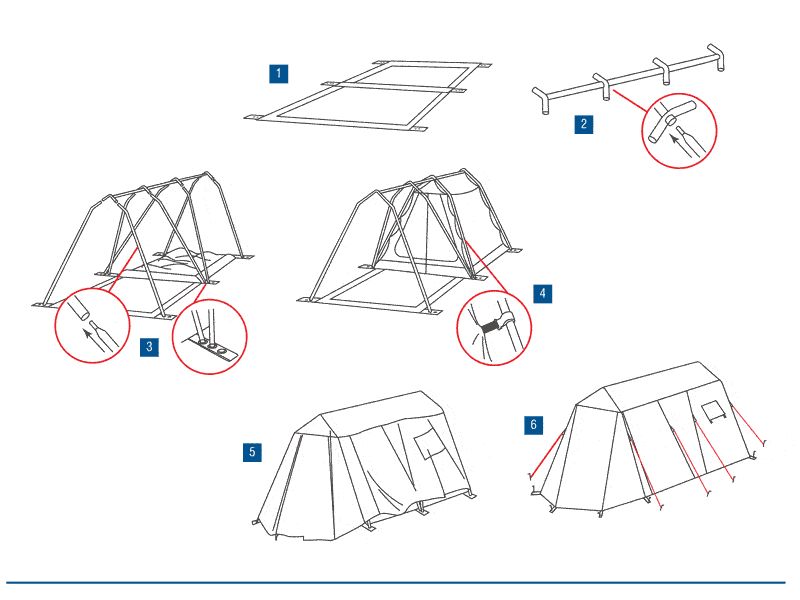 1
2
3
4
5
6