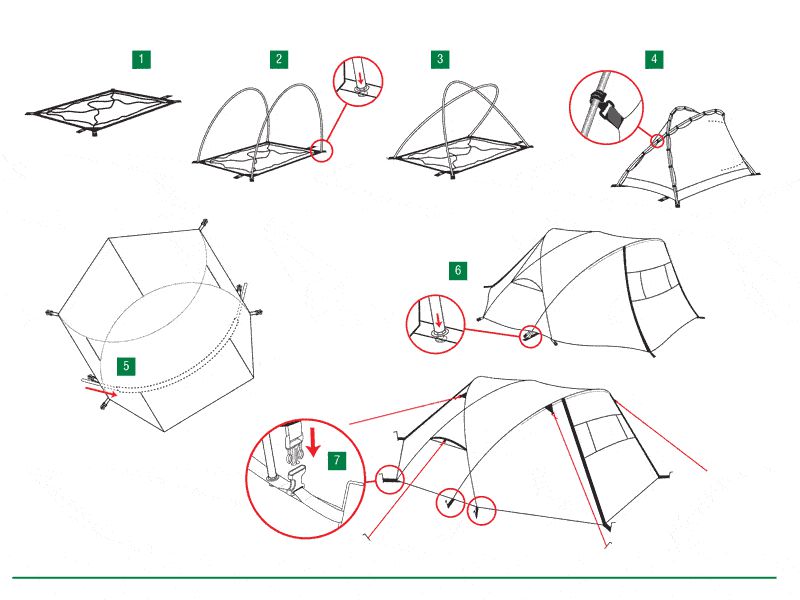 1

2

3

4

5

6

7