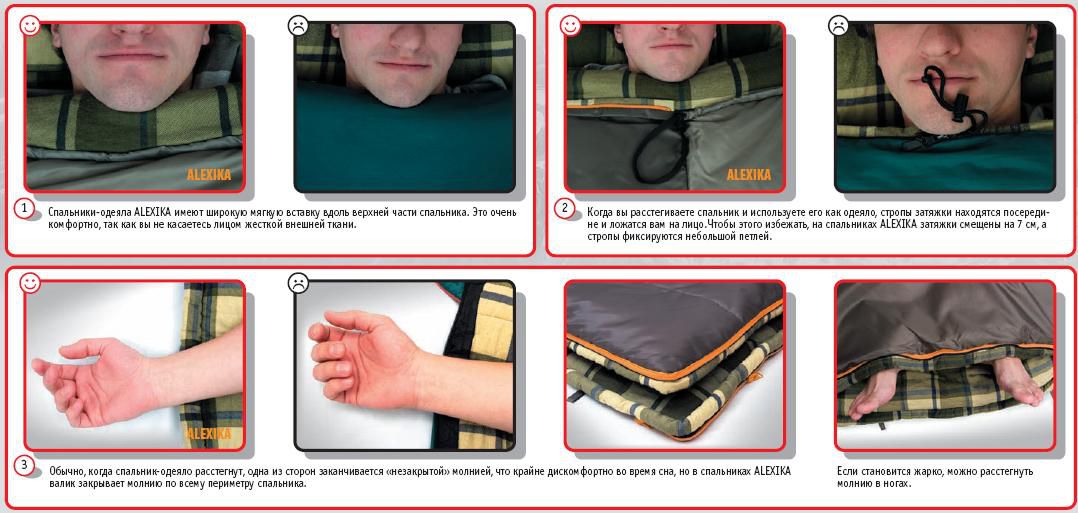 ALEXIKA

1 Спальники-одеяла ALEXIKA имеют широкую мягкую вставку вдоль верхней части спальника. Это очень комфортно, так как вы не касаетесь лицом жесткой внешней ткани.

ALEXIKA

2 Когда вы расстегиваете спальник и используете его как одеяло, стропы затяжки находятся посередине и ложатся вам на лицо.Чтобы этого избежать, на спальниках ALEXIKA затяжки смещены на 7 см, а стропы фиксируются небольшой петлей.

ALEXIKA

3 Обычно, когда спальник-одеяло расстегнут, одна из сторон заканчивается «незакрытой» молнией, что крайне дискомфортно во время сна, но в спальниках ALEXIKA валик закрывает молнию по всему периметру спальника.

Если становится жарко, можно расстегнуть молнию в ногах.