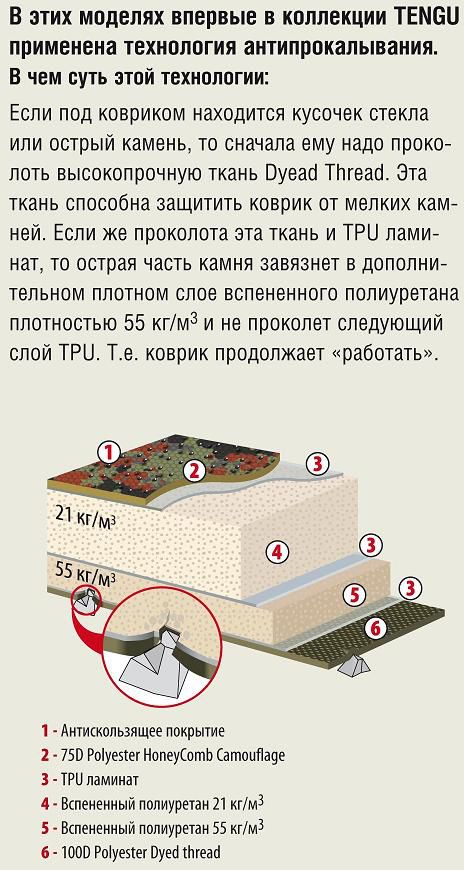 В этих моделях впервые в коллекции TENGU применена технология антипрокалывания. В чем суть этой технологии:

Если под ковриком находится кусочек стекла или острый камень, то сначала ему надо проколоть высокопрочную ткань Dyead Thread. Эта ткань способна защитить коврик от мелких камней. Если же проколота эта ткань и TPU ламинат, то острая часть камня завязнет в дополнительном плотном слое вспененного полиуретана плотностью 55 кг/м$^3$ и не проколет следующий слой TPU. Т.е. коврик продолжает «работать».

1

2

3

21 кг/м$^3$

4

3

55 кг/м$^3$

5

3

6

1 - Антискользящее покрытие
2 - 75D Polyester HoneyComb Camouflage
3 - TPU ламинат
4 - Вспененный полиуретан 21 кг/м$^3$
5 - Вспененный полиуретан 55 кг/м$^3$
6 - 100D Polyester Dyed thread